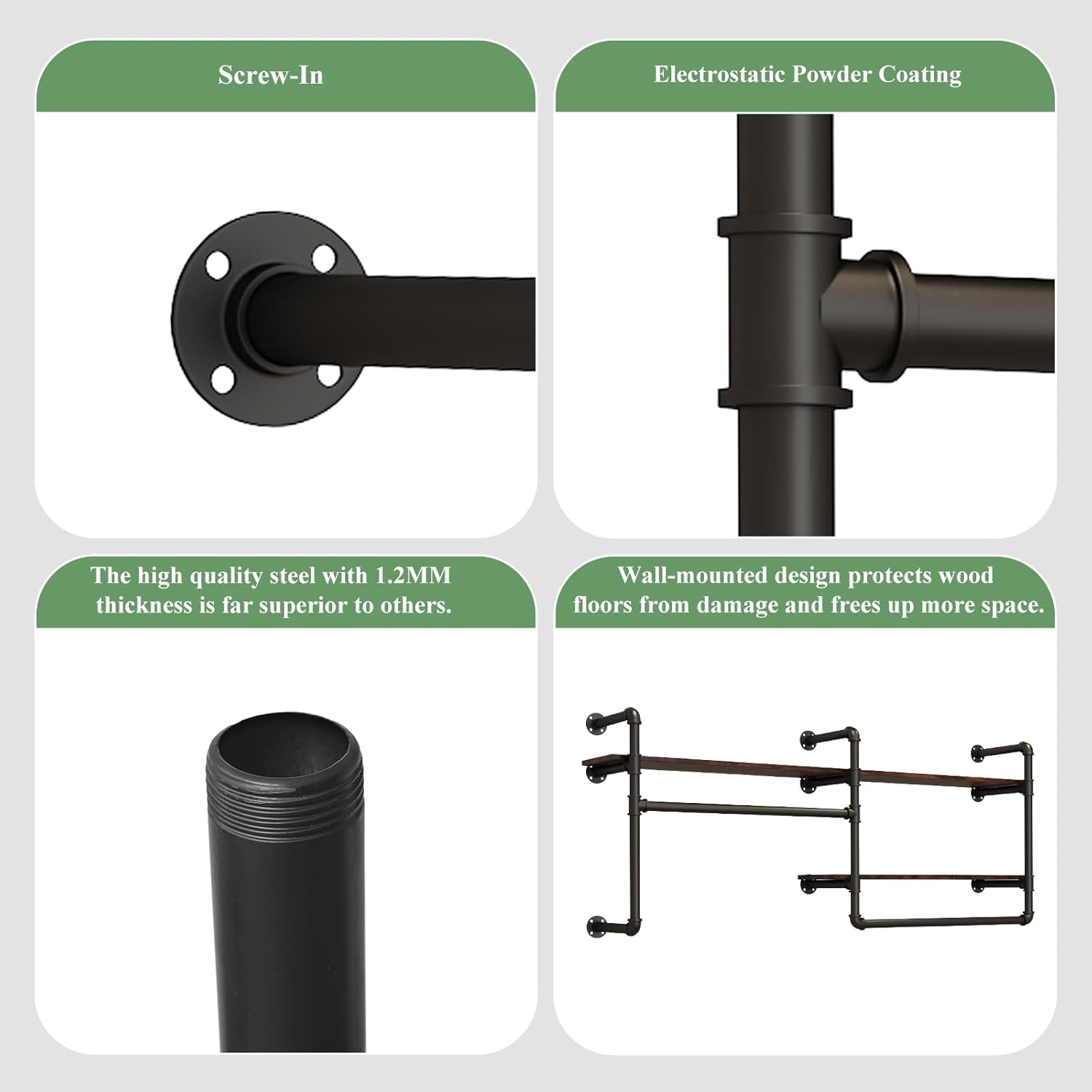 Screw-In

Electrostatic Powder Coating

The high quality steel with 1.2MM thickness is far superior to others.

Wall-mounted design protects wood floors from damage and frees up more space.