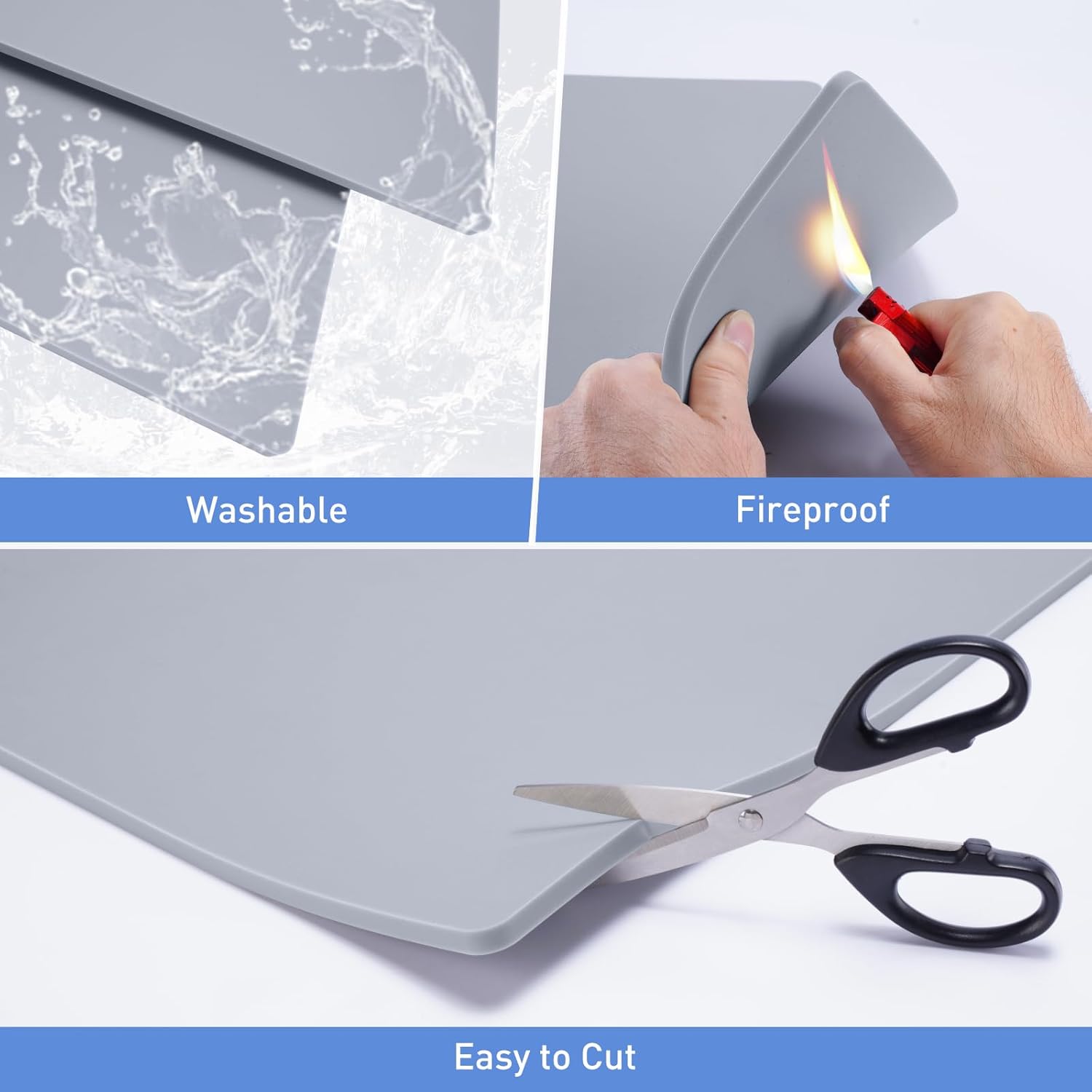 Washable

Fireproof

Easy to Cut