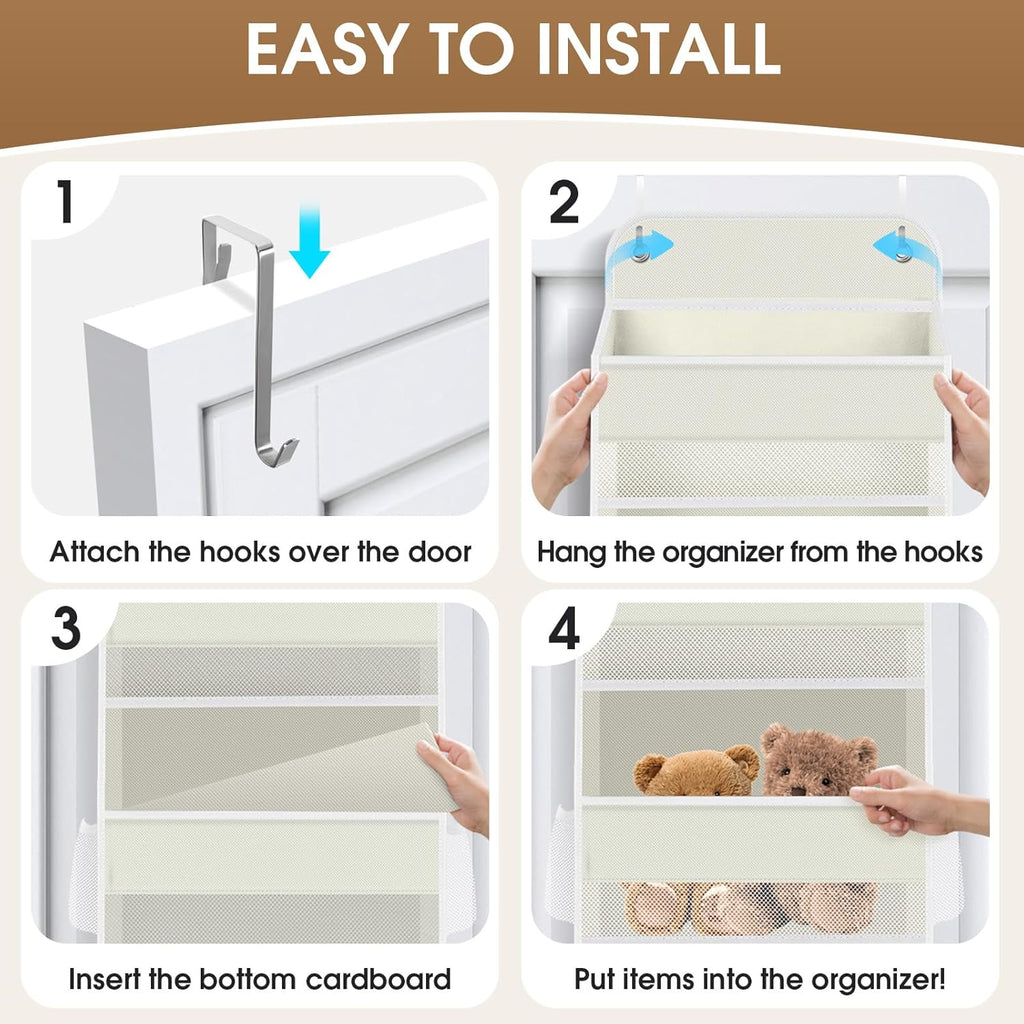 EASY TO INSTALL

1

Attach the hooks over the door

2

Hang the organizer from the hooks

3

Insert the bottom cardboard

4

Put items into the organizer!