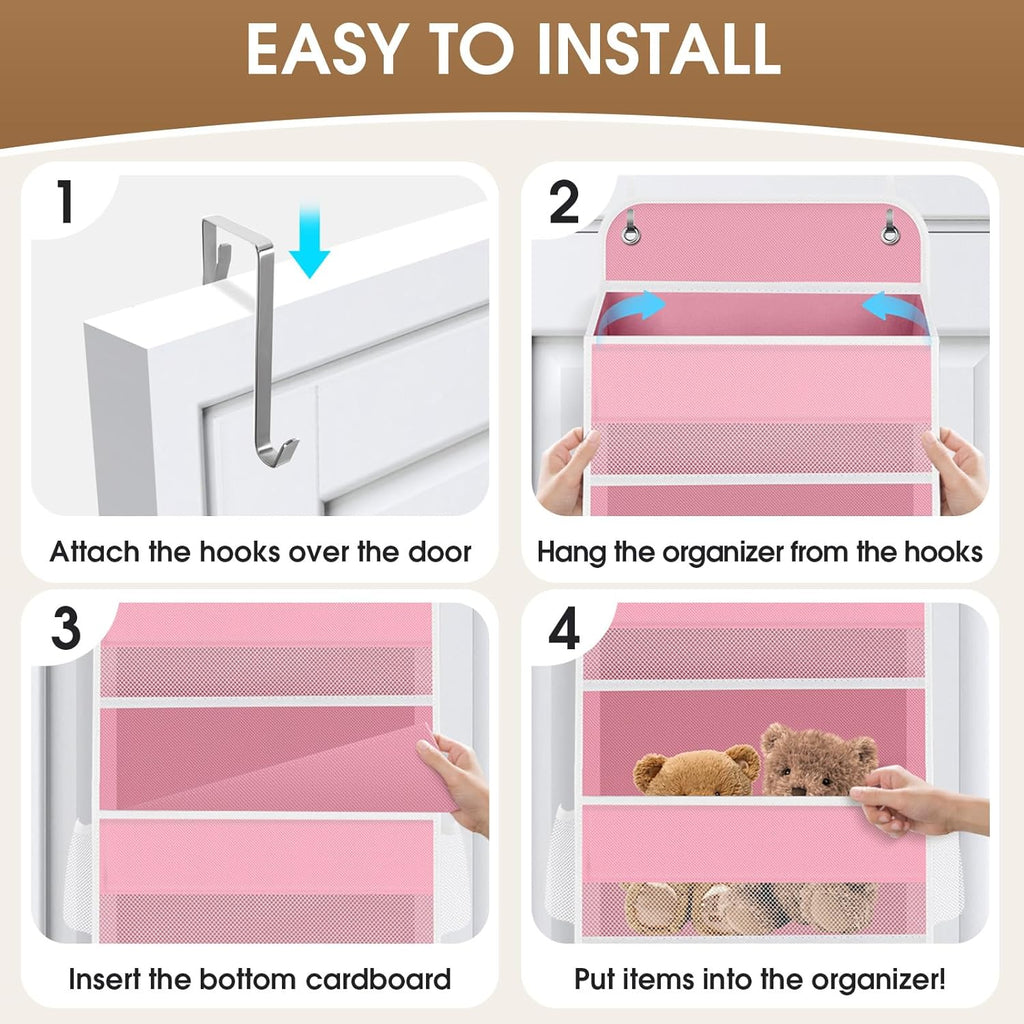 EASY TO INSTALL

1

Attach the hooks over the door

2

Hang the organizer from the hooks

3

Insert the bottom cardboard

4

Put items into the organizer!