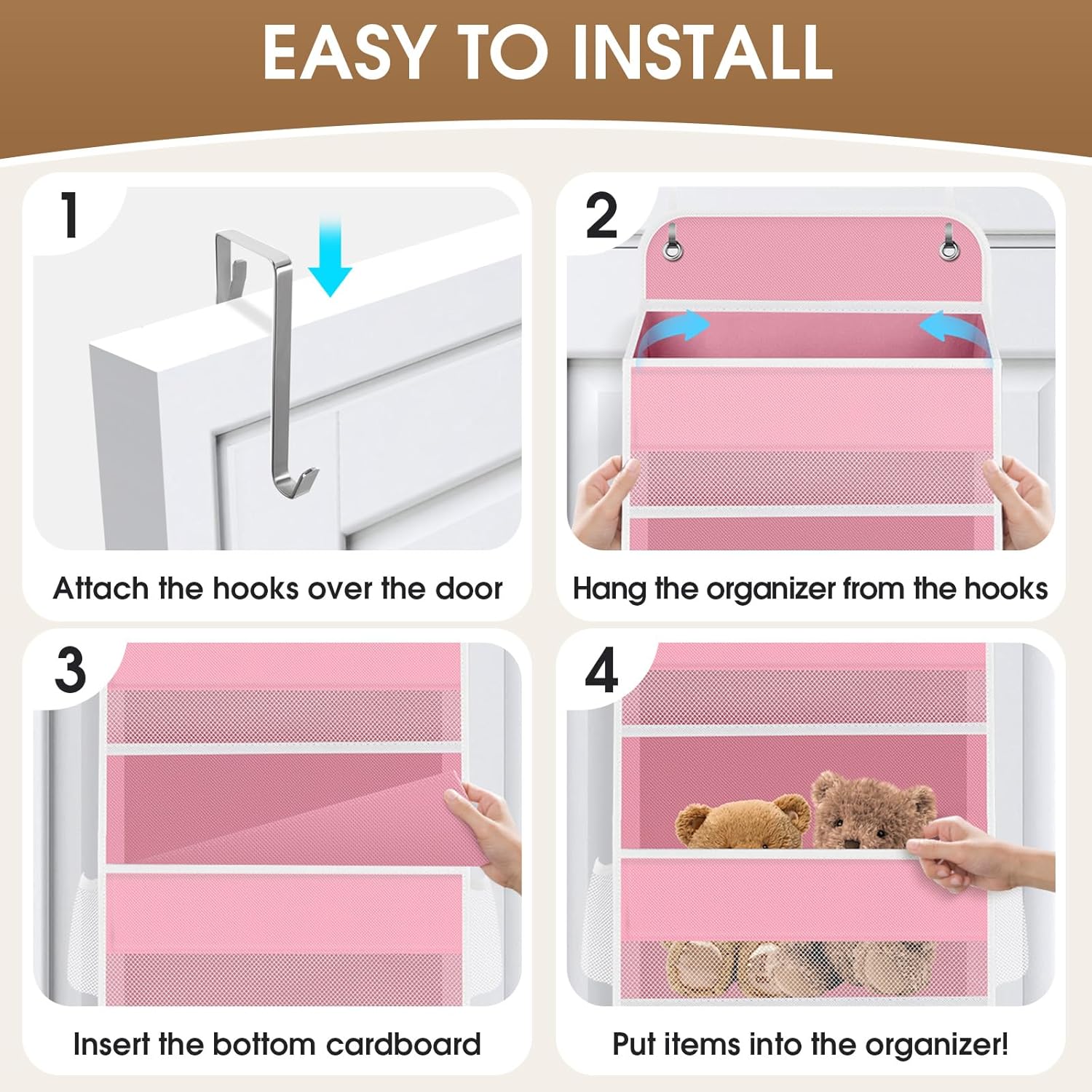 EASY TO INSTALL

1

Attach the hooks over the door

2

Hang the organizer from the hooks

3

Insert the bottom cardboard

4

Put items into the organizer!