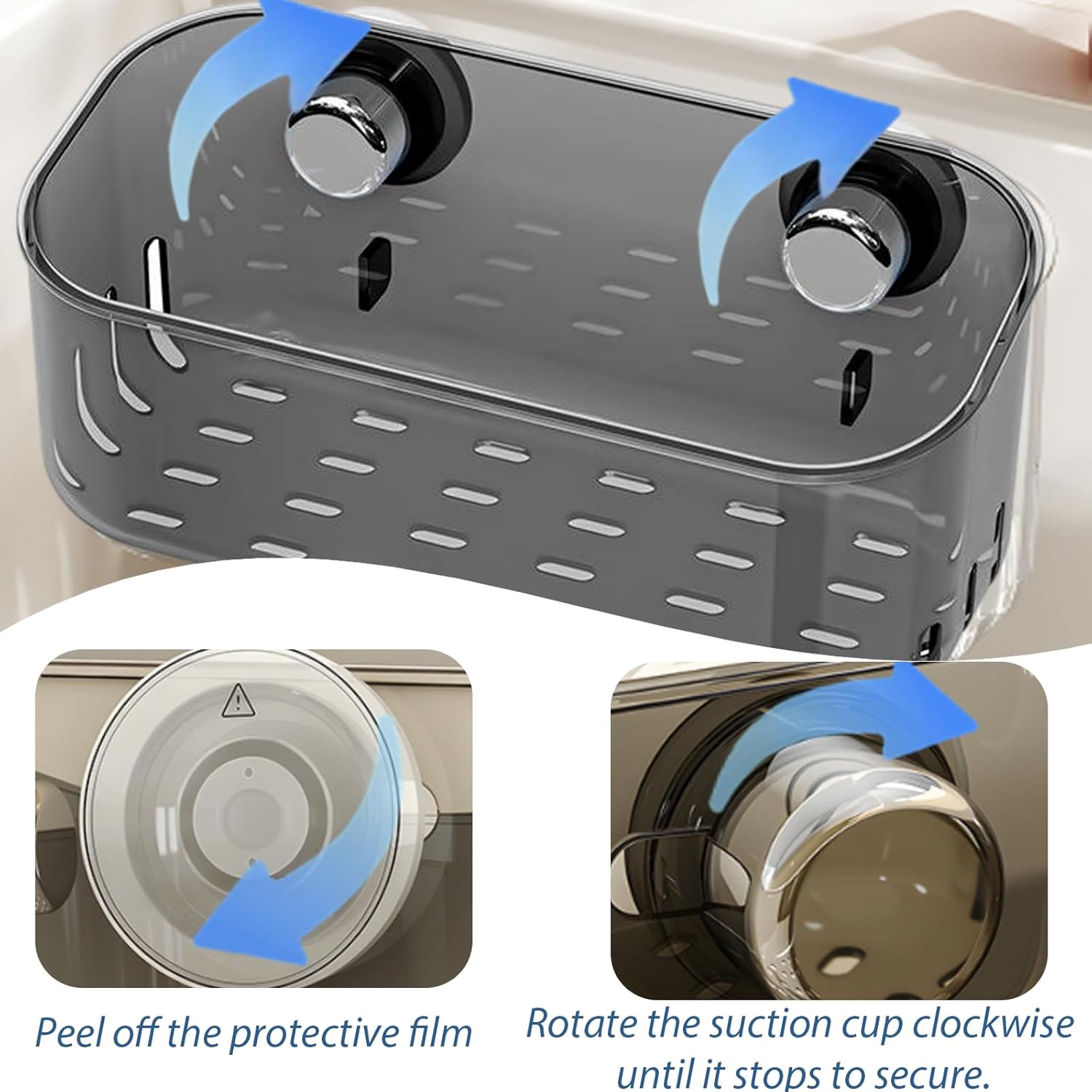 Peel off the protective film

Rotate the suction cup clockwise until it stops to secure.