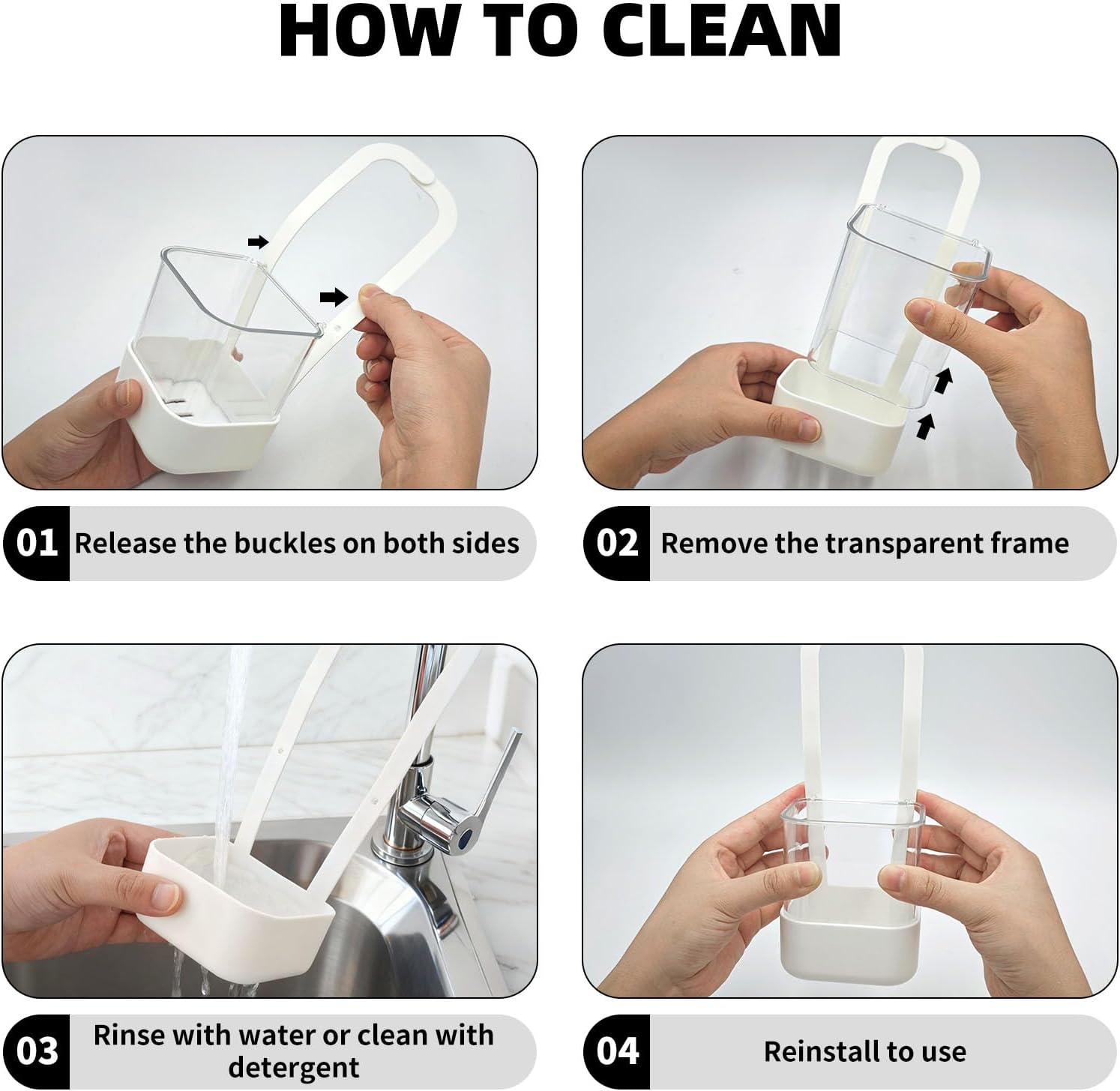 HOW TO CLEAN

01 Release the buckles on both sides

02 Remove the transparent frame

03 Rinse with water or clean with detergent

04 Reinstall to use