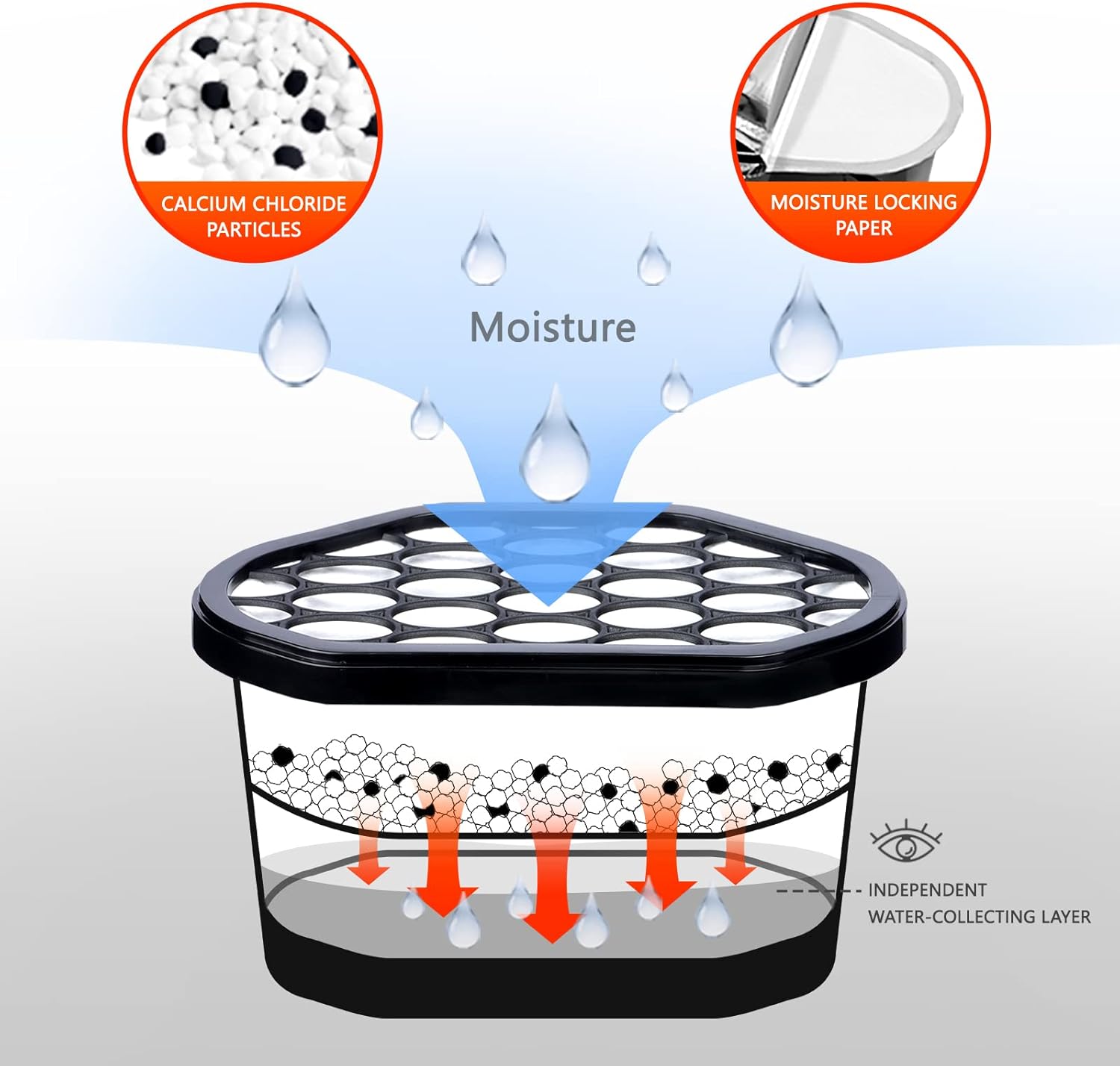 CALCIUM CHLORIDE PARTICLES

MOISTURE LOCKING PAPER

Moisture

INDEPENDENT WATER-COLLECTING LAYER