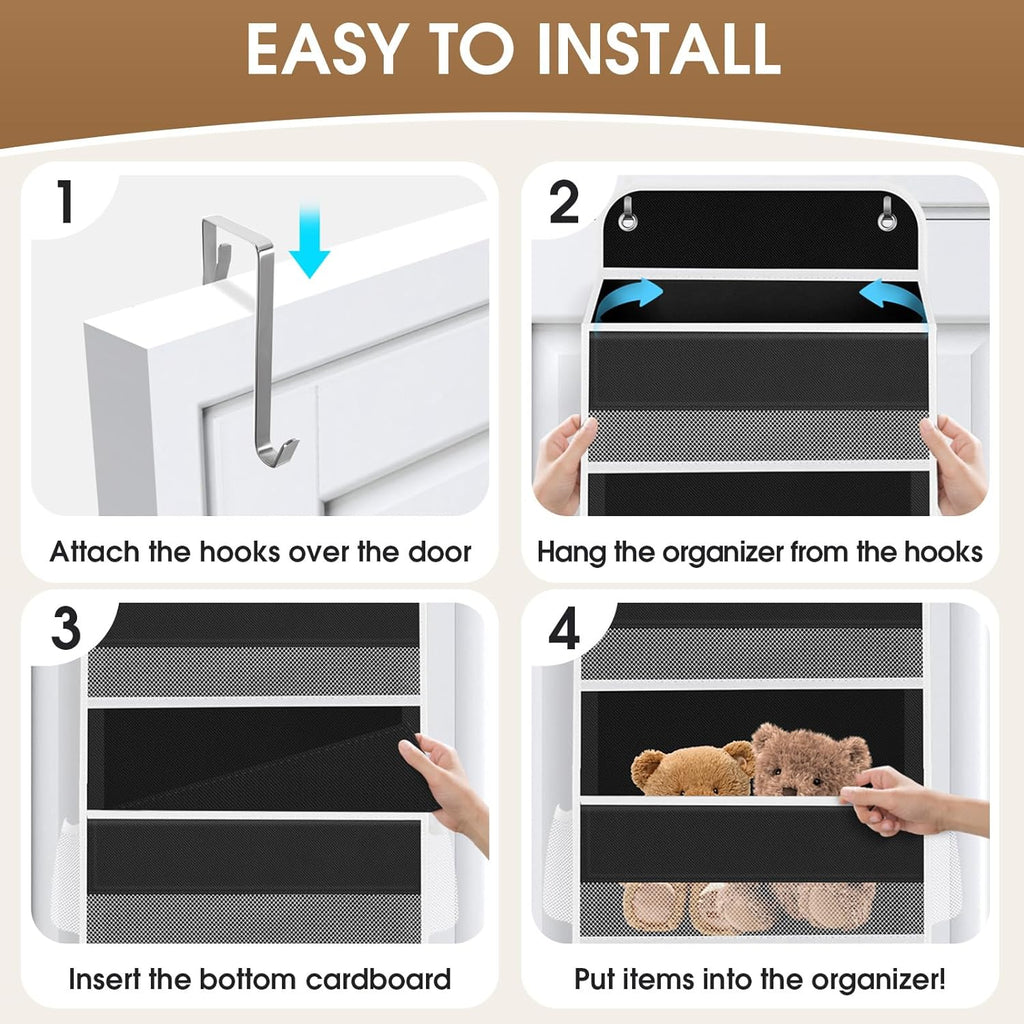 EASY TO INSTALL

1

Attach the hooks over the door

2

Hang the organizer from the hooks

3

Insert the bottom cardboard

4

Put items into the organizer!